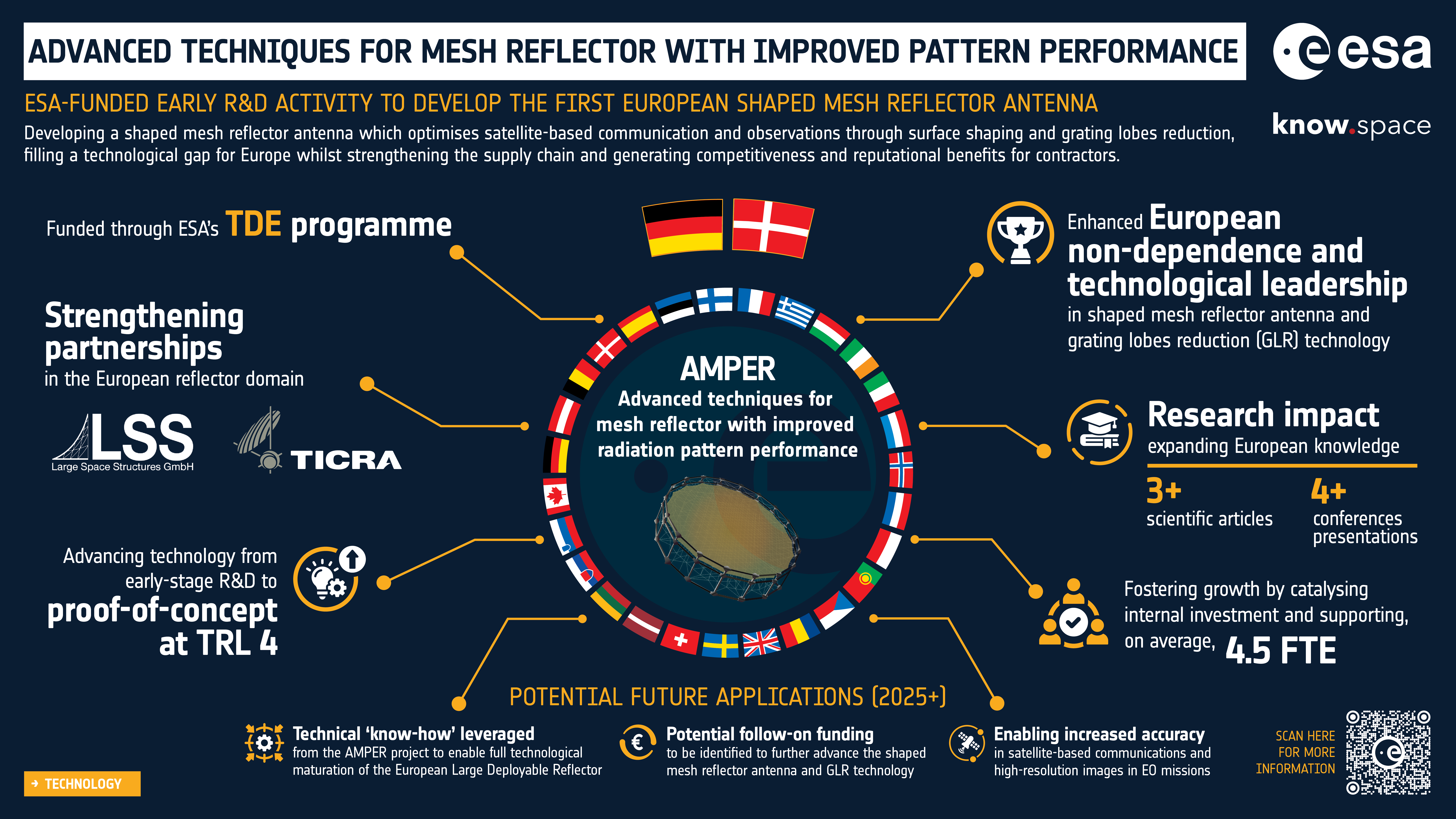 ADVANCED TECHNIQUES FOR MESH REFLECTOR WITH IMPROVED PATTERN PERFORMANCE

esa

ESA-FUNDED EARLY R&D ACTIVITY TO DEVELOP THE FIRST EUROPEAN SHAPED MESH REFLECTOR ANTENNA

know.space

Developing a shaped mesh reflector antenna which optimises satellite-based communication and observations through surface shaping and grating lobes reduction, filling a technological gap for Europe whilst strengthening the supply chain and generating competitiveness and reputational benefits for contractors.

Funded through ESA's TDE programme

Strengthening partnerships
in the European reflector domain

LSS
Large Space Structures GmbH

TICRA

Advancing technology from early-stage R&D to
proof-of-concept at TRL 4

AMPER
Advanced techniques for mesh reflector with improved radiation pattern performance

Enhanced European non-dependence and technological leadership
in shaped mesh reflector antenna and grating lobes reduction (GLR) technology

Research impact
expanding European knowledge

3+
scientific articles

4+
conferences presentations

Fostering growth by catalysing internal investment and supporting, on average, 4.5 FTE

POTENTIAL FUTURE APPLICATIONS (2025+)

Technical 'know-how' leveraged
from the AMPER project to enable full technological maturation of the European Large Deployable Reflector

Potential follow-on funding
to be identified to further advance the shaped mesh reflector antenna and GLR technology

Enabling increased accuracy
in satellite-based communications and high-resolution images in EO missions

SCAN HERE FOR MORE INFORMATION

→ TECHNOLOGY